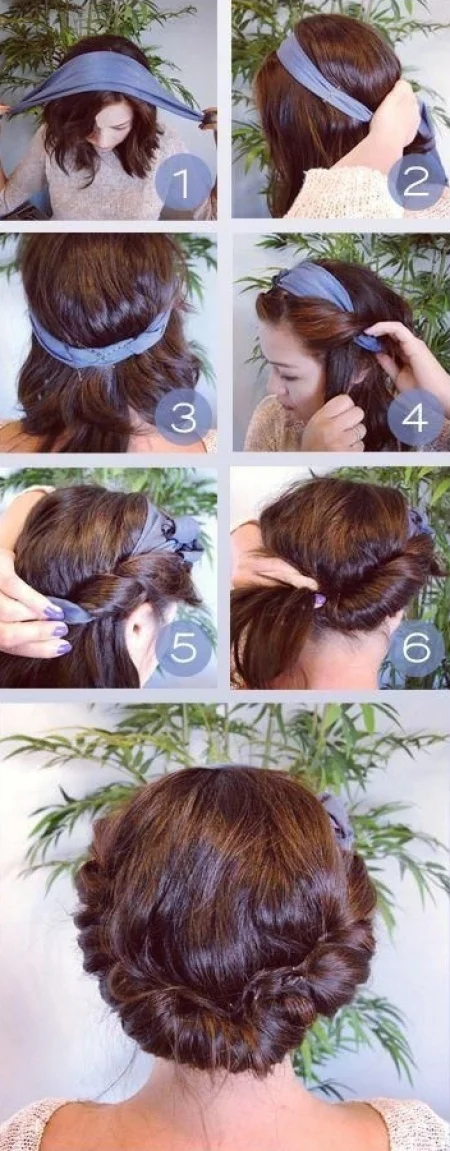 1

2

3

4

5

6